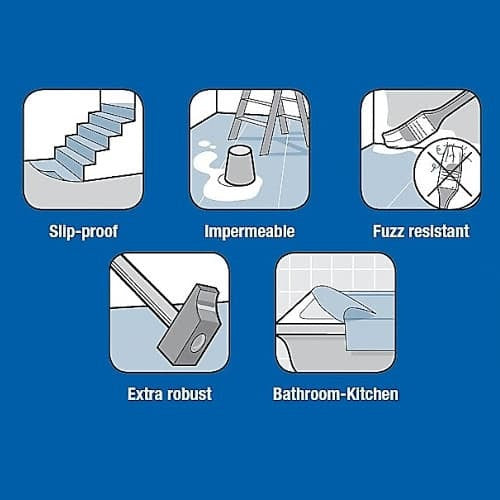 Slip-proof

Impermeable

Fuzz resistant

Extra robust

Bathroom-Kitchen