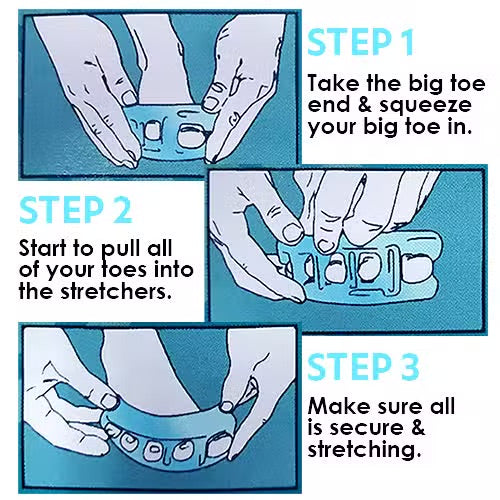 STEP 1

Take the big toe end & squeeze your big toe in.

STEP 2

Start to pull all of your toes into the stretchers.

STEP 3

Make sure all is secure & stretching.